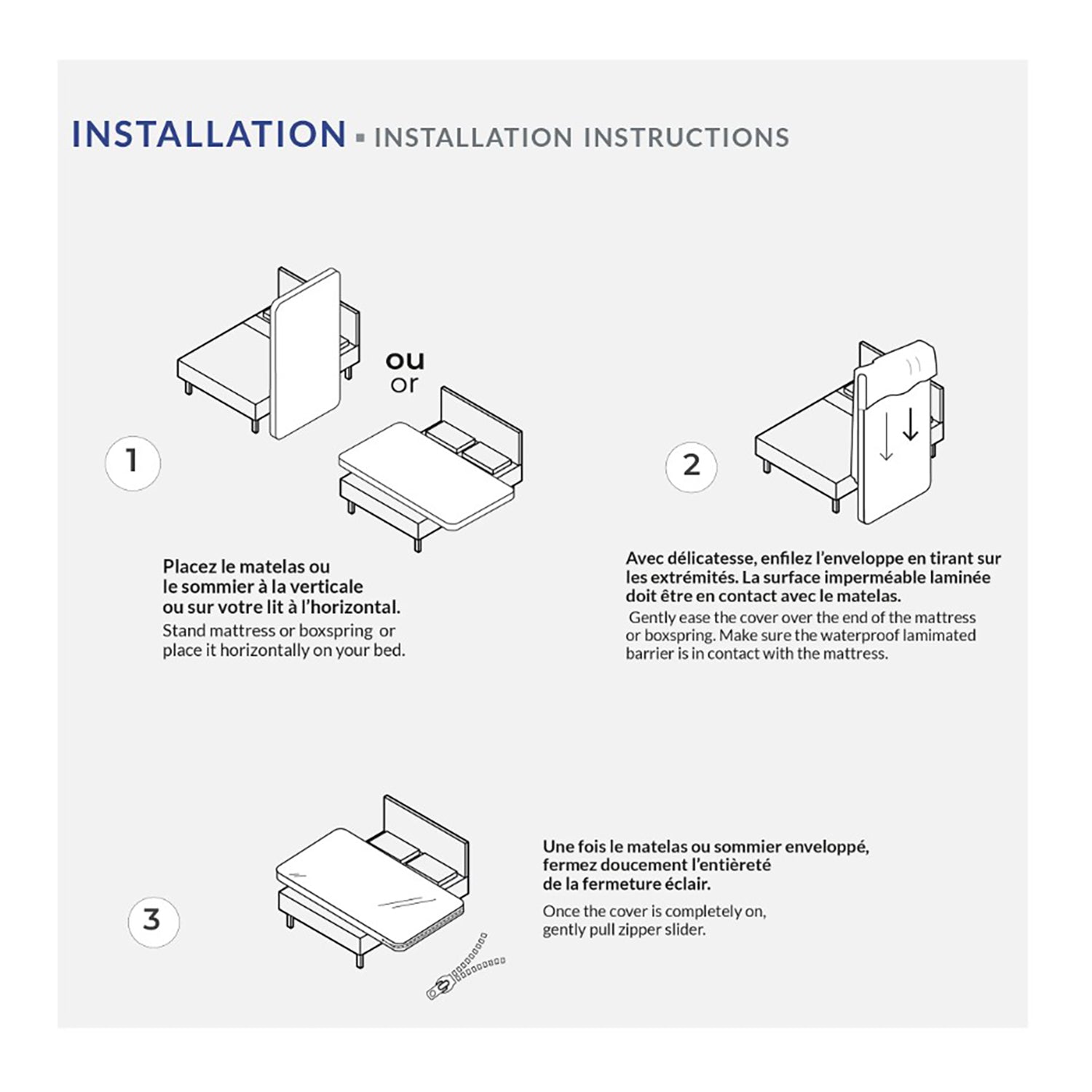 INSTALLATION ▪ INSTALLATION INSTRUCTIONS

ou
or

1

Placez le matelas ou le sommier à la verticale ou sur votre lit à l'horizontal.
Stand mattress or boxspring or place it horizontally on your bed.

2

Avec délicatesse, enfilez l'enveloppe en tirant sur les extrémités. La surface imperméable laminée doit être en contact avec le matelas.
Gently ease the cover over the end of the mattress or boxspring. Make sure the waterproof lamimated barrier is in contact with the mattress.

3

Une fois le matelas ou sommier enveloppé, fermez doucement l'entièreté de la fermeture éclair.
Once the cover is completely on, gently pull zipper slider.