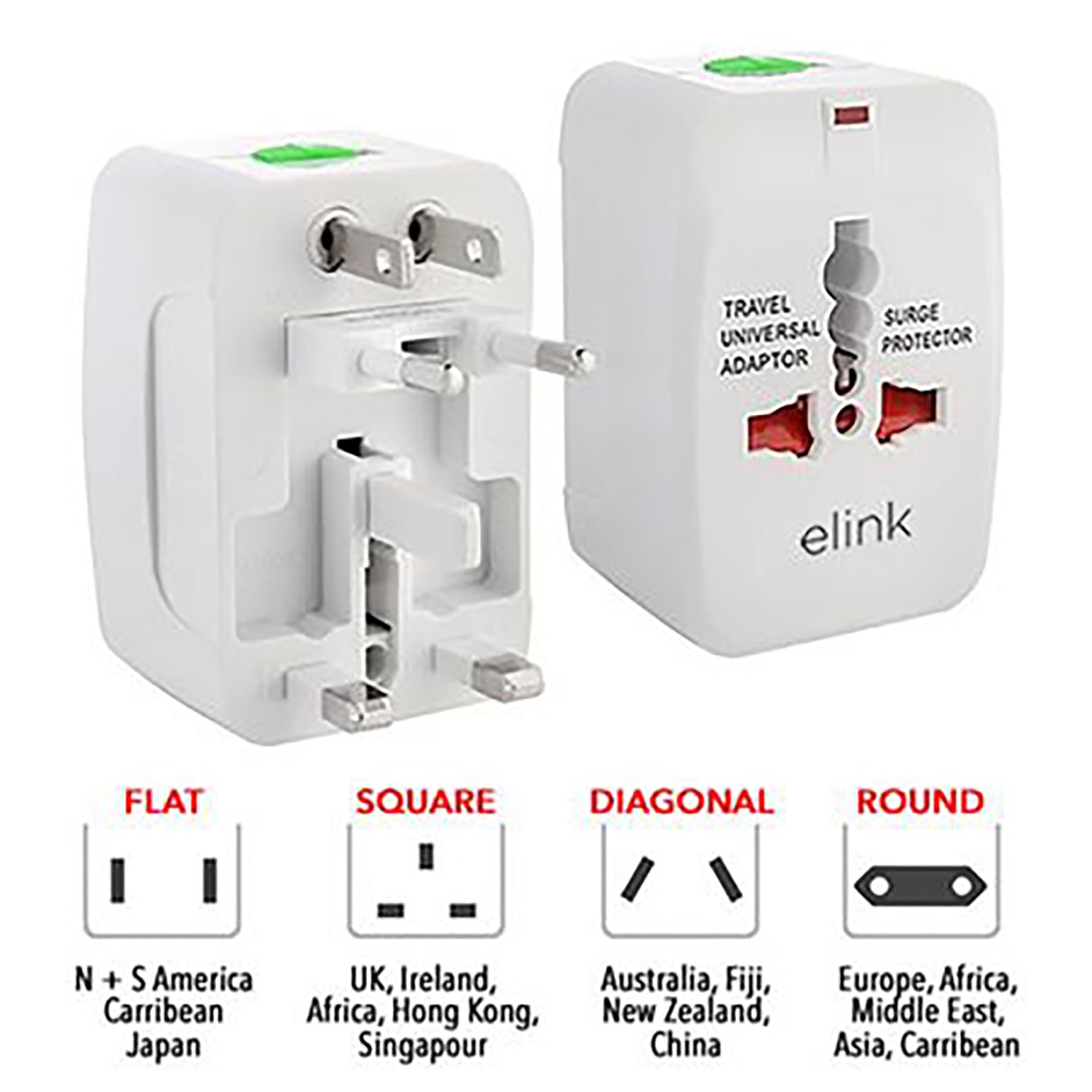 TRAVEL UNIVERSAL ADAPTOR

SURGE PROTECTOR

elink

FLAT

N + S America
Carribean
Japan

SQUARE

UK, Ireland,
Africa, Hong Kong,
Singapour

DIAGONAL

Australia, Fiji,
New Zealand,
China

ROUND

Europe, Africa,
Middle East,
Asia, Carribean