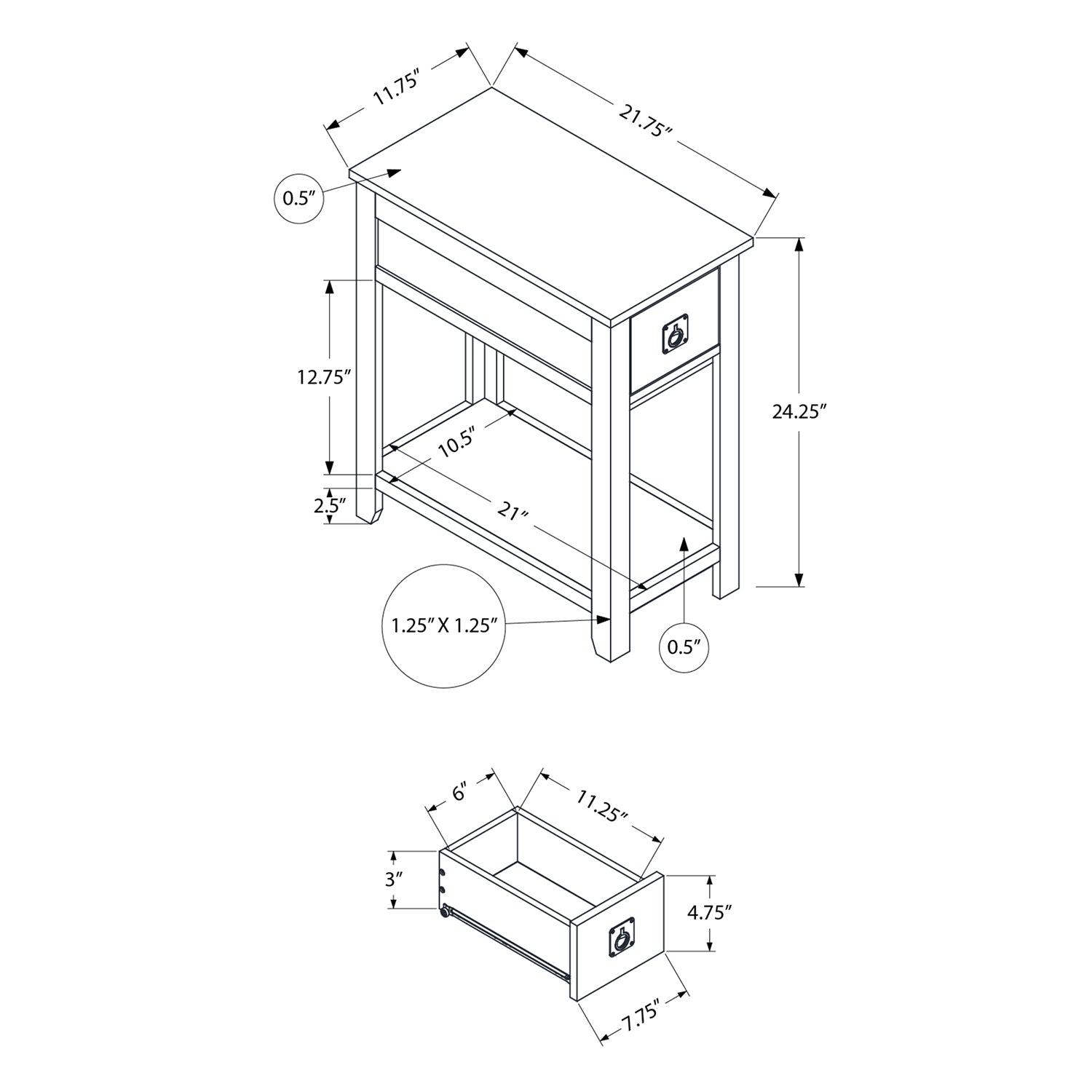 11.75″
21.75″
0.5″
12.75″
24.25″
10.5″
2.5″
21″
1.25″ X 1.25″
0.5″

6″
11.25″
3″
4.75″
7.75″