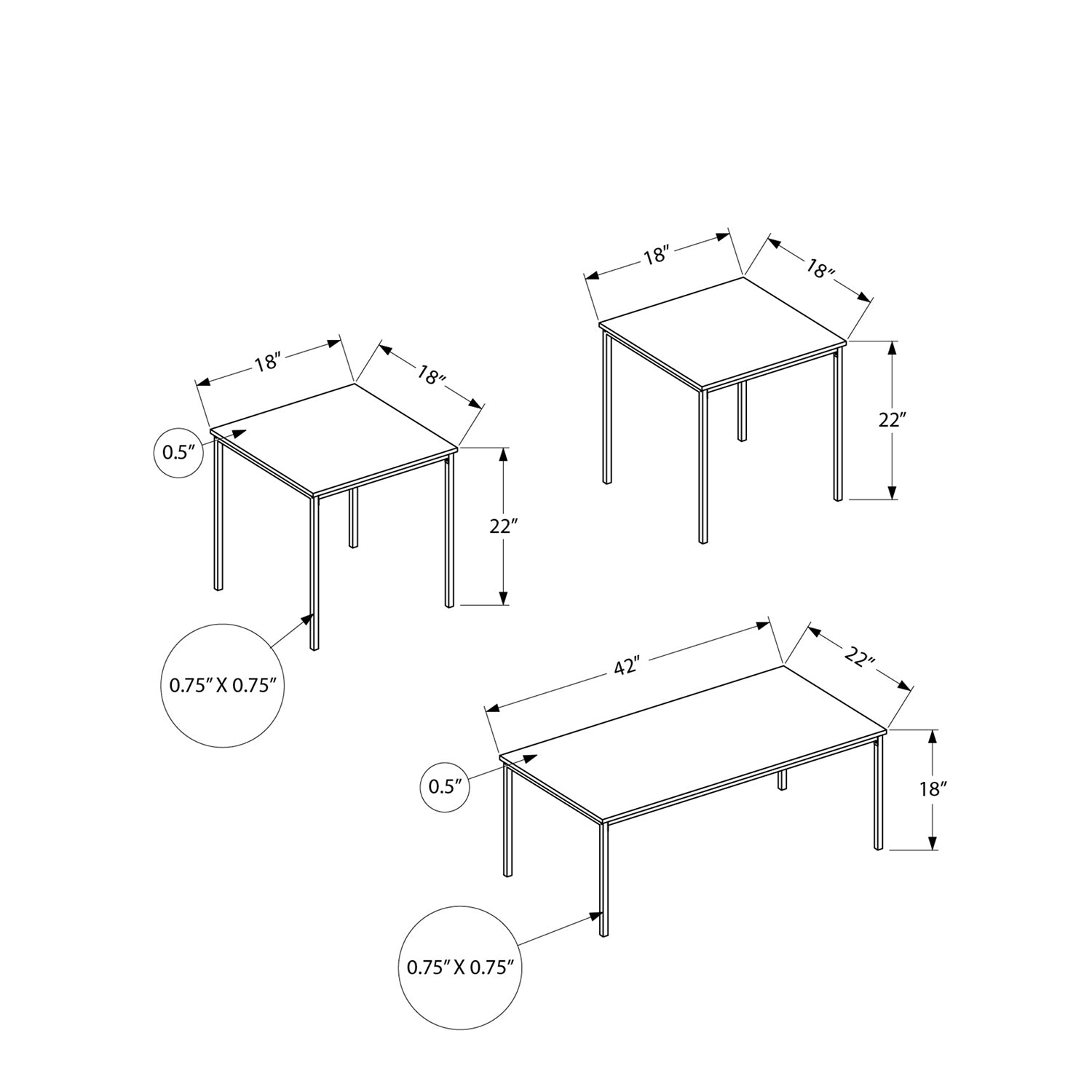 18″
18″
22″

18″
18″
0.5″
22″

0.75″ X 0.75″

42″
22″
0.5″
18″

0.75″ X 0.75″