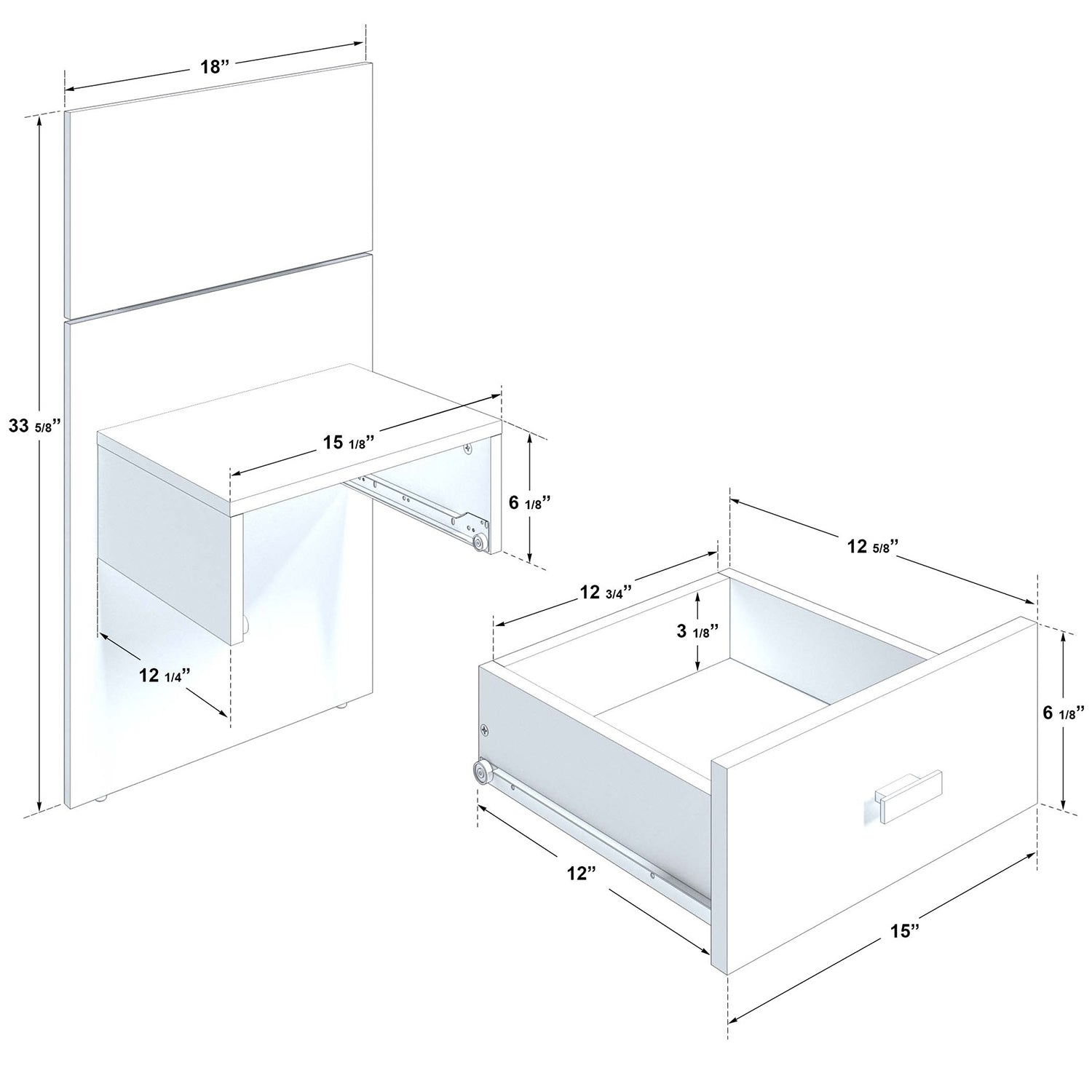 18”

33 5/8”

15 1/8”

6 1/8”

12 1/4”

12 5/8”

12 3/4”

3 1/8”

6 1/8”

12”

15”