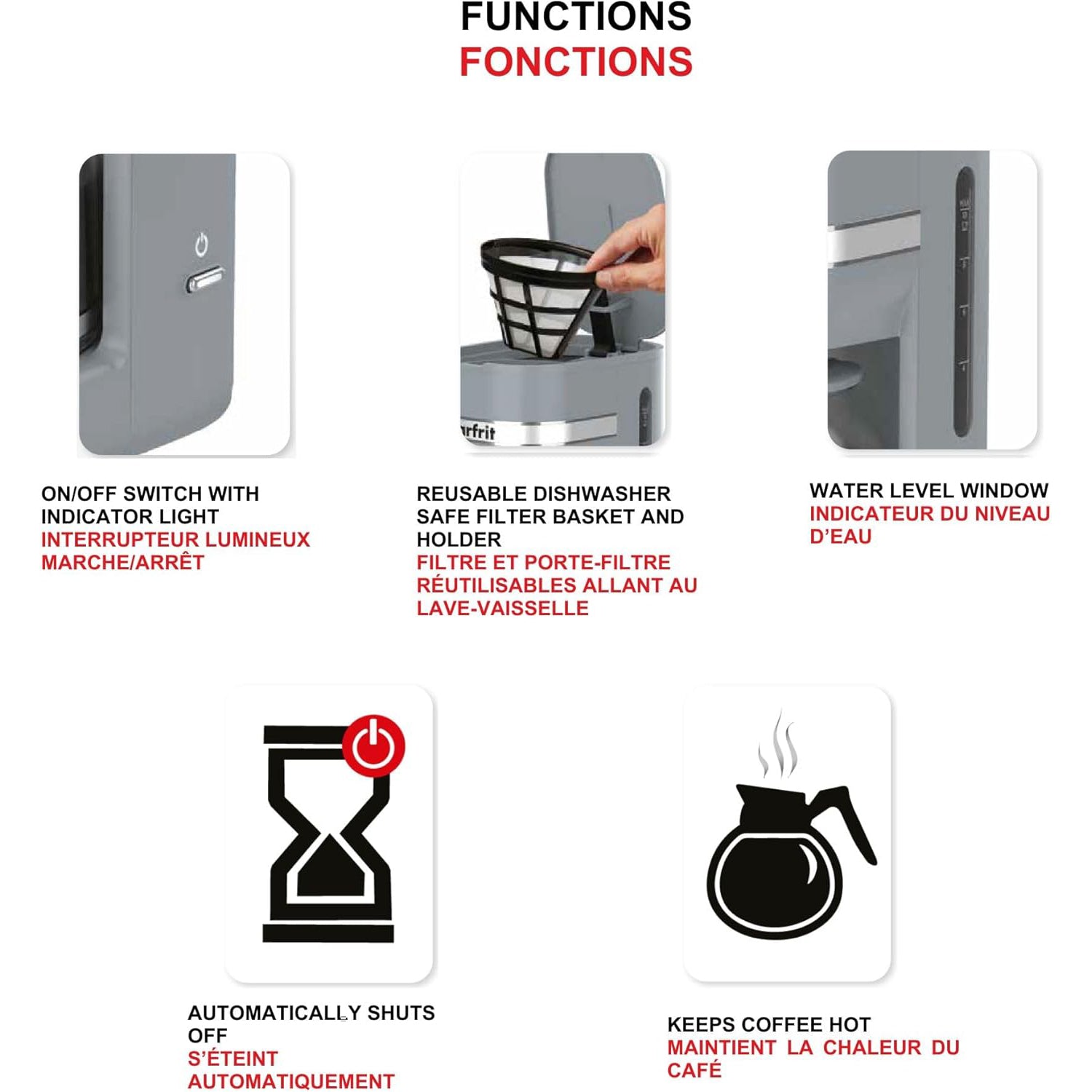 FUNCTIONS
FONCTIONS

rfrit

ON/OFF SWITCH WITH INDICATOR LIGHT
INTERRUPTEUR LUMINEUX MARCHE/ARRÊT

REUSABLE DISHWASHER SAFE FILTER BASKET AND HOLDER
FILTRE ET PORTE-FILTRE RÉUTILISABLES ALLANT AU LAVE-VAISSELLE

WATER LEVEL WINDOW
INDICATEUR DU NIVEAU D'EAU

AUTOMATICALLY SHUTS OFF
S'ÉTEINT AUTOMATIQUEMENT

KEEPS COFFEE HOT
MAINTIENT LA CHALEUR DU CAFÉ