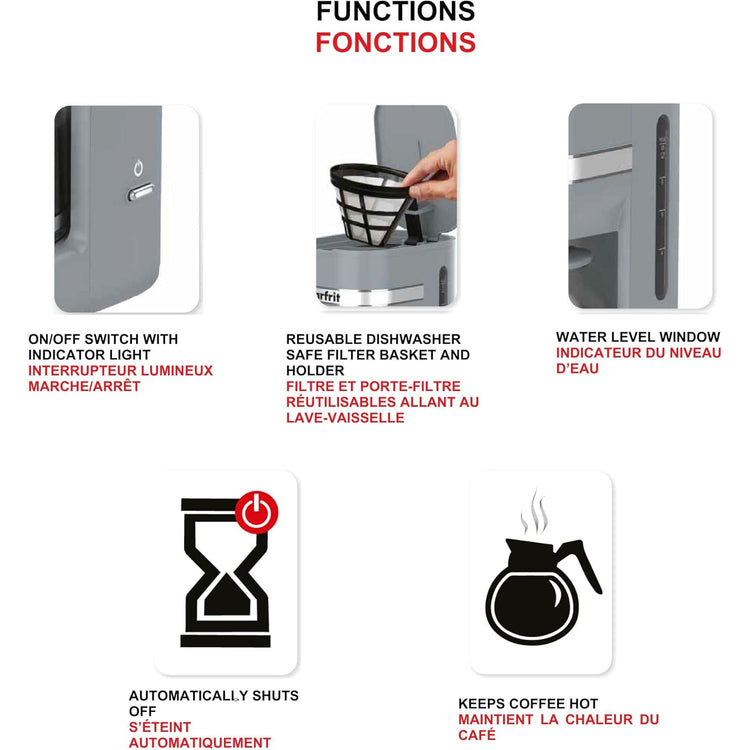 FUNCTIONS
FONCTIONS

ON/OFF SWITCH WITH INDICATOR LIGHT
INTERRUPTEUR LUMINEUX MARCHE/ARRÊT

arfrit

REUSABLE DISHWASHER SAFE FILTER BASKET AND HOLDER
FILTRE ET PORTE-FILTRE RÉUTILISABLES ALLANT AU LAVE-VAISSELLE

WATER LEVEL WINDOW
INDICATEUR DU NIVEAU D'EAU

AUTOMATICALLY SHUTS OFF
S'ÉTEINT AUTOMATIQUEMENT

KEEPS COFFEE HOT
MAINTIENT LA CHALEUR DU CAFÉ