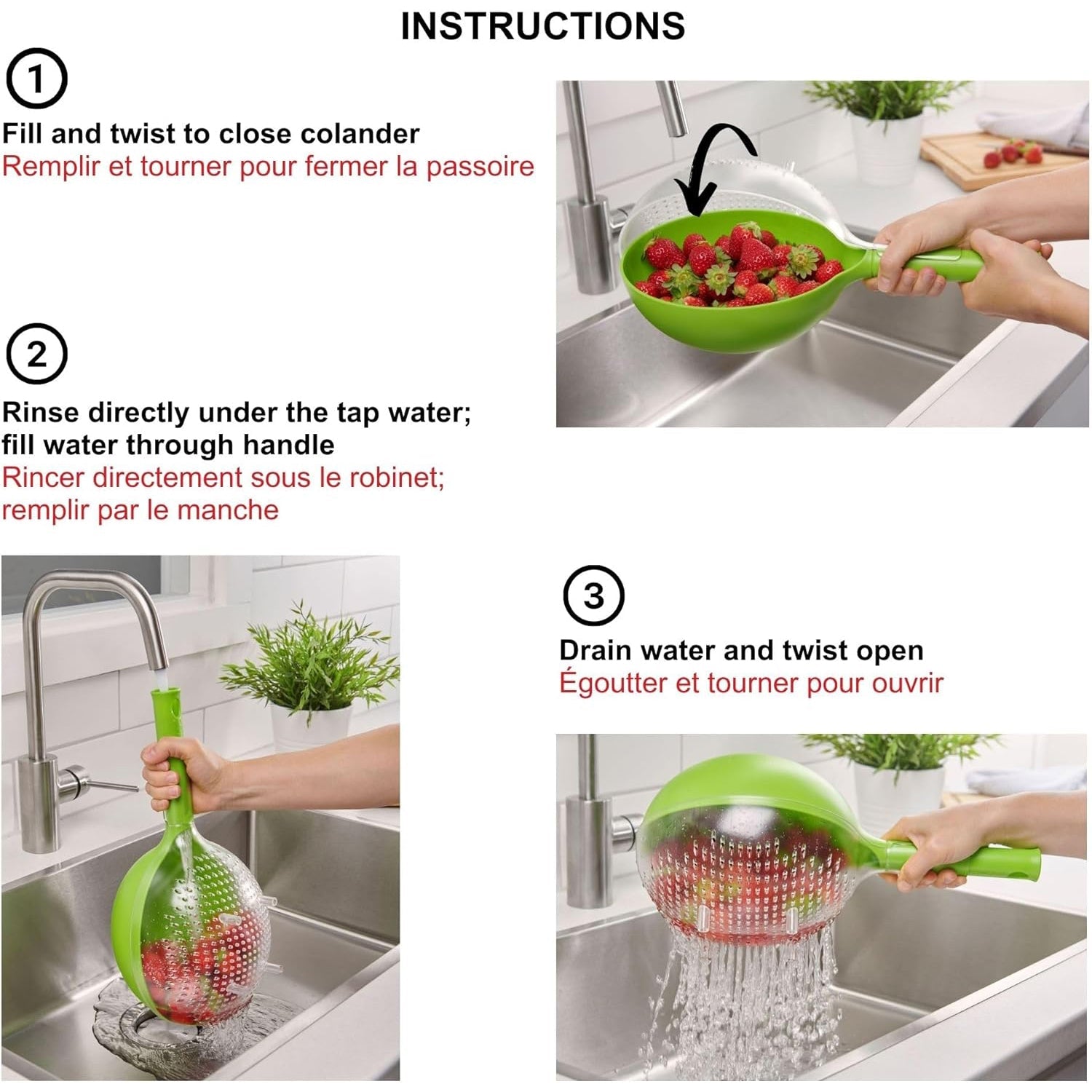 INSTRUCTIONS

1

Fill and twist to close colander
Remplir et tourner pour fermer la passoire

2

Rinse directly under the tap water; fill water through handle
Rincer directement sous le robinet; remplir par le manche

3

Drain water and twist open
Égoutter et tourner pour ouvrir