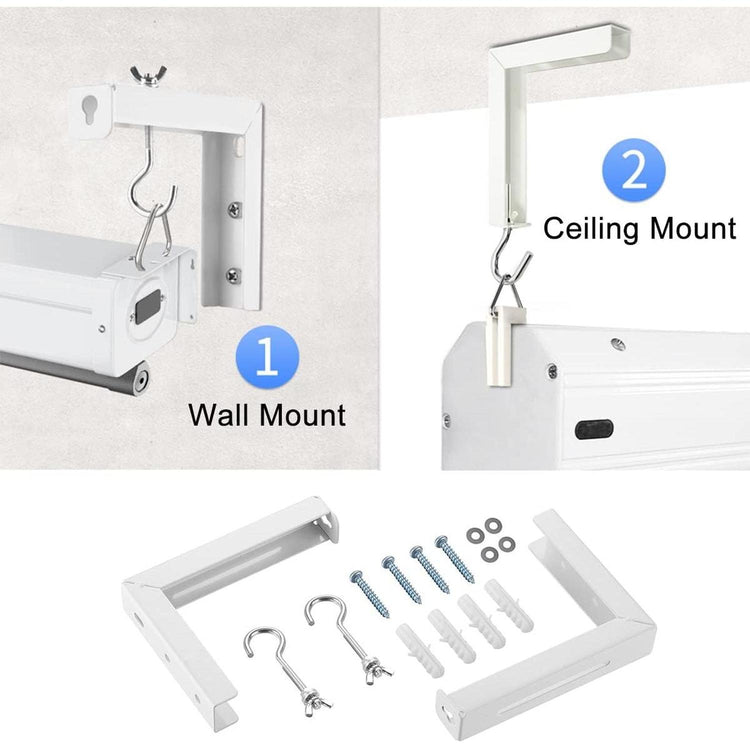 1
Wall Mount

2
Ceiling Mount