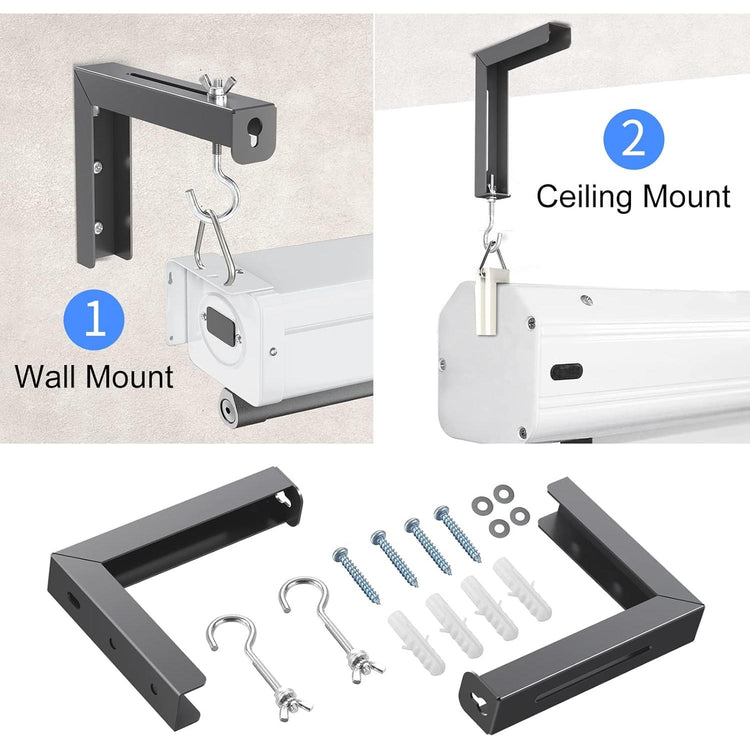 1
Wall Mount

2
Ceiling Mount