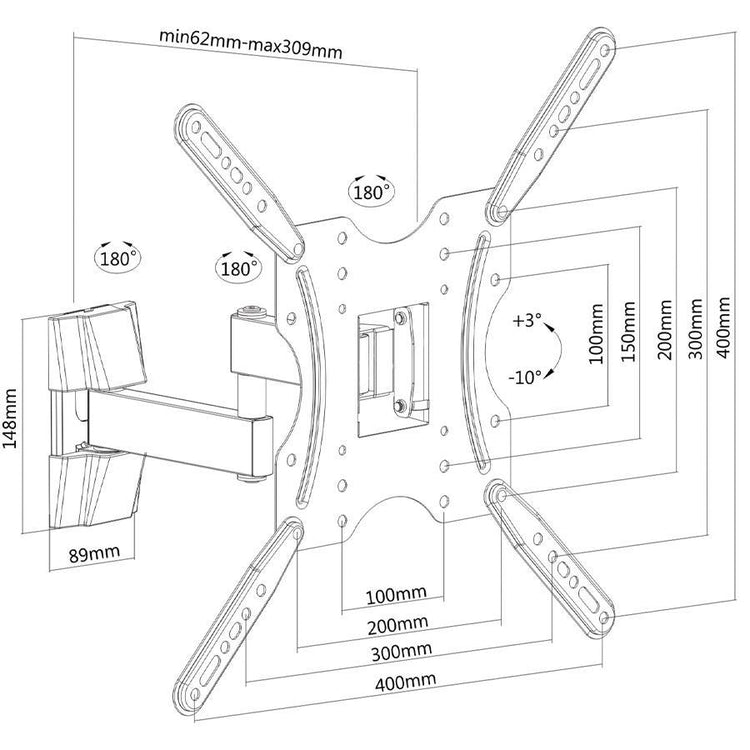 min62mm-max309mm

180°

180°

180°

148mm

89mm

+3°

-10°

100mm

150mm

200mm

300mm

400mm

100mm

200mm

300mm

400mm