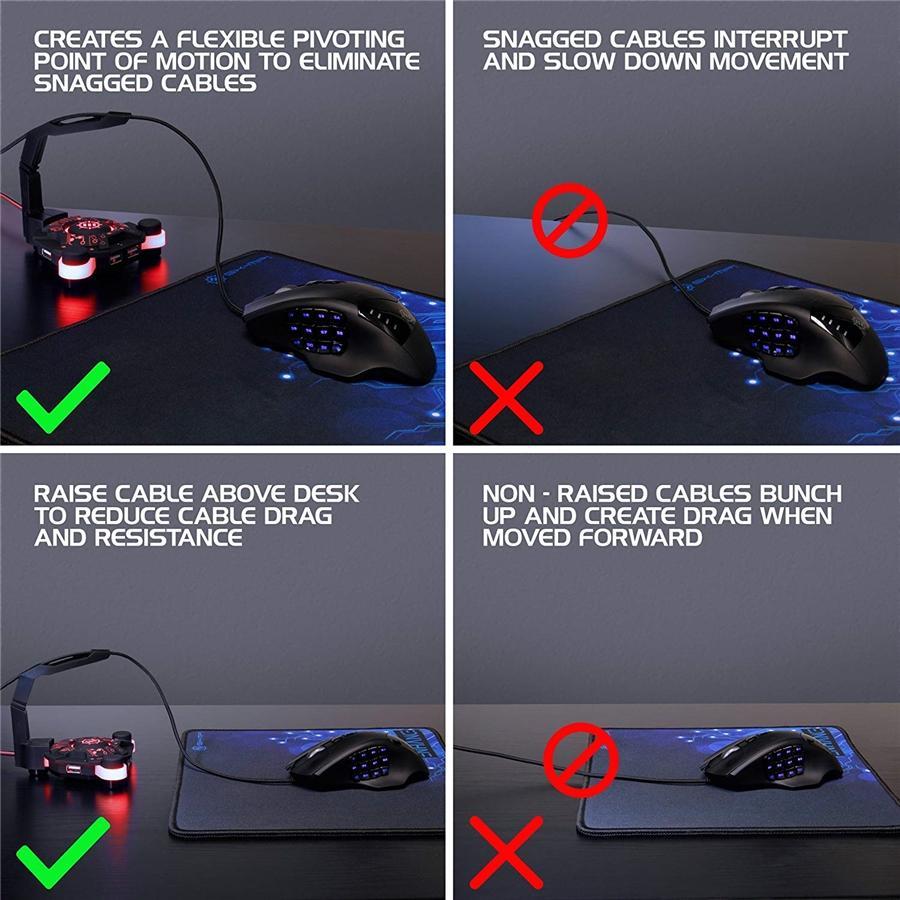 CREATES A FLEXIBLE PIVOTING POINT OF MOTION TO ELIMINATE SNAGGED CABLES

SNAGGED CABLES INTERRUPT AND SLOW DOWN MOVEMENT

RAISE CABLE ABOVE DESK TO REDUCE CABLE DRAG AND RESISTANCE

NON - RAISED CABLES BUNCH UP AND CREATE DRAG WHEN MOVED FORWARD