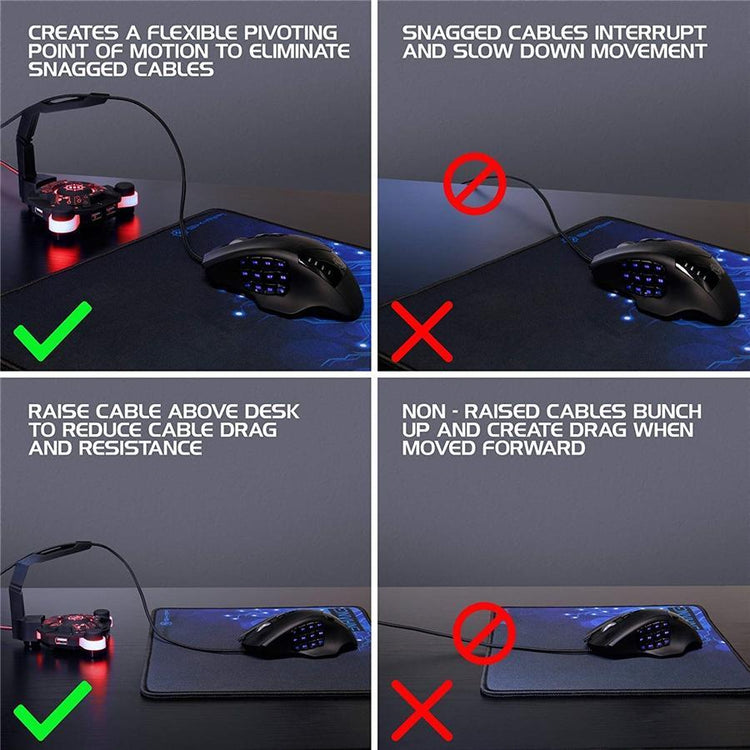 CREATES A FLEXIBLE PIVOTING POINT OF MOTION TO ELIMINATE SNAGGED CABLES

SNAGGED CABLES INTERRUPT AND SLOW DOWN MOVEMENT

RAISE CABLE ABOVE DESK TO REDUCE CABLE DRAG AND RESISTANCE

NON - RAISED CABLES BUNCH UP AND CREATE DRAG WHEN MOVED FORWARD