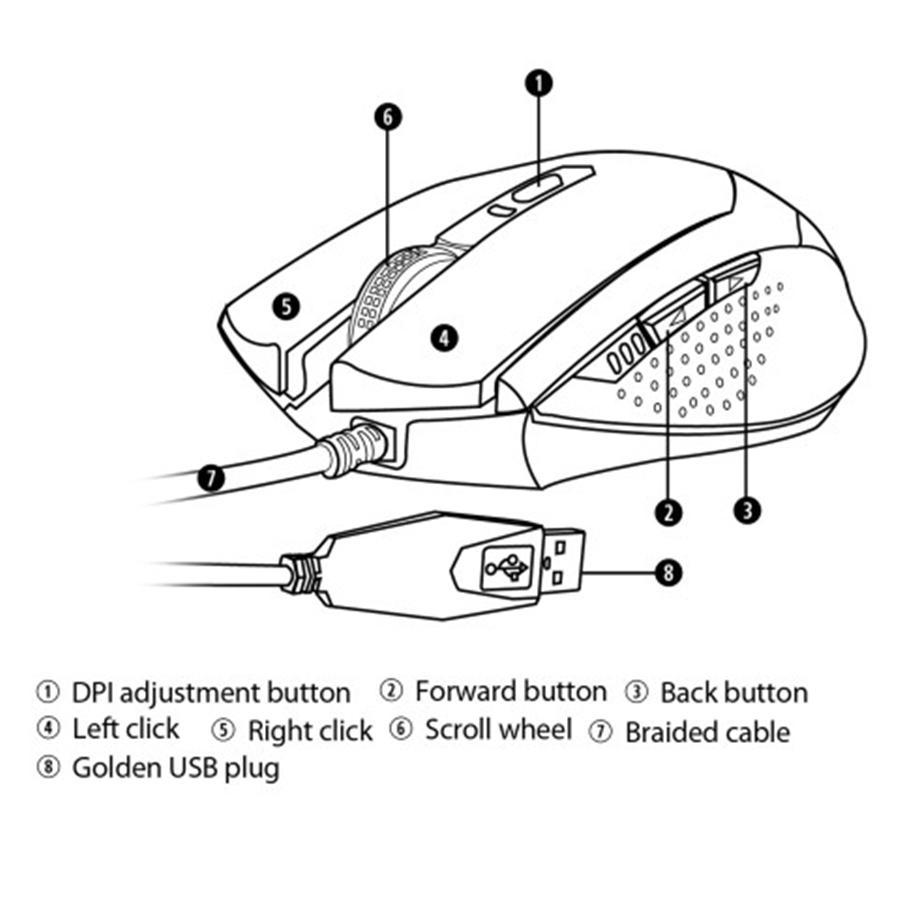 1
6
5
4
7
2
3
8

① DPI adjustment button ② Forward button ③ Back button
④ Left click ⑤ Right click ⑥ Scroll wheel ⑦ Braided cable
⑧ Golden USB plug