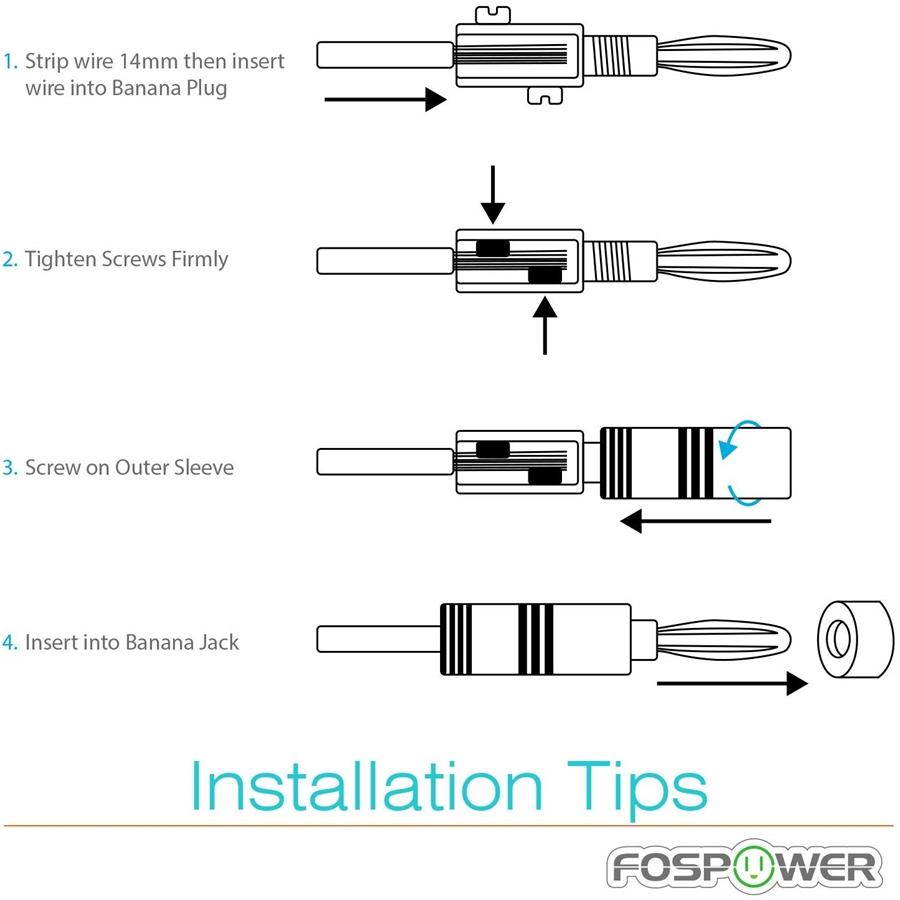 1. Strip wire 14mm then insert wire into Banana Plug

2. Tighten Screws Firmly

3. Screw on Outer Sleeve

4. Insert into Banana Jack

Installation Tips

FOSPOWER