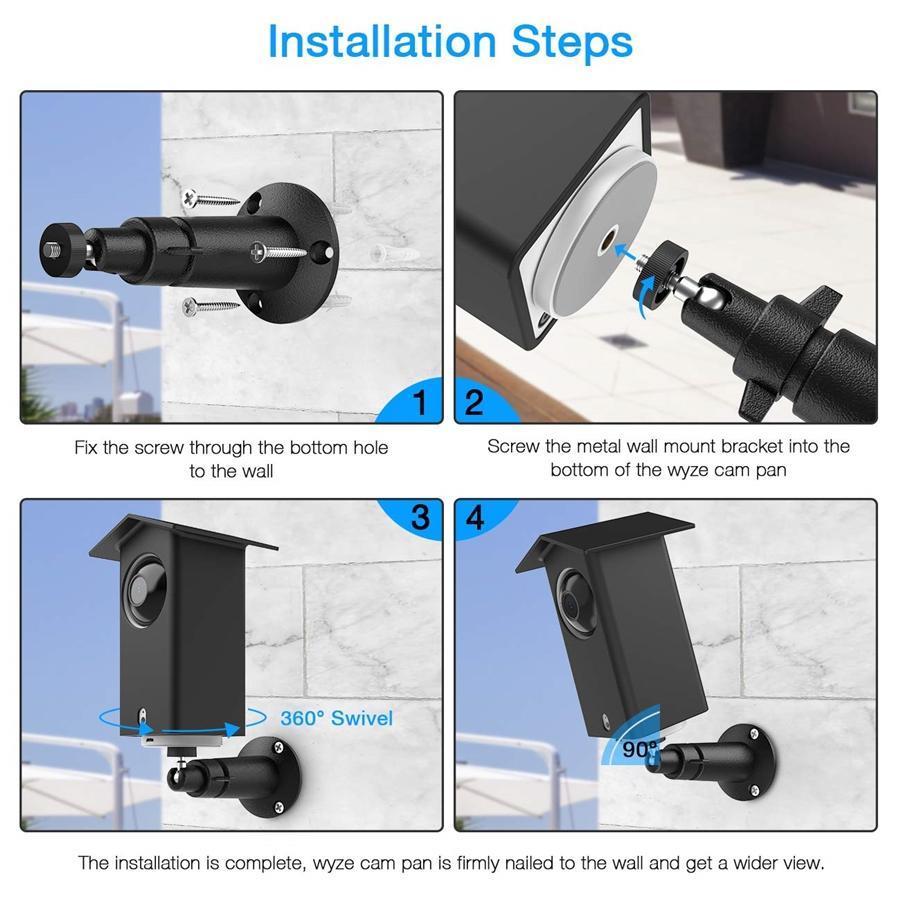 Installation Steps

1

Fix the screw through the bottom hole to the wall

2

Screw the metal wall mount bracket into the bottom of the wyze cam pan

3

360° Swivel

4

90°

The installation is complete, wyze cam pan is firmly nailed to the wall and get a wider view.