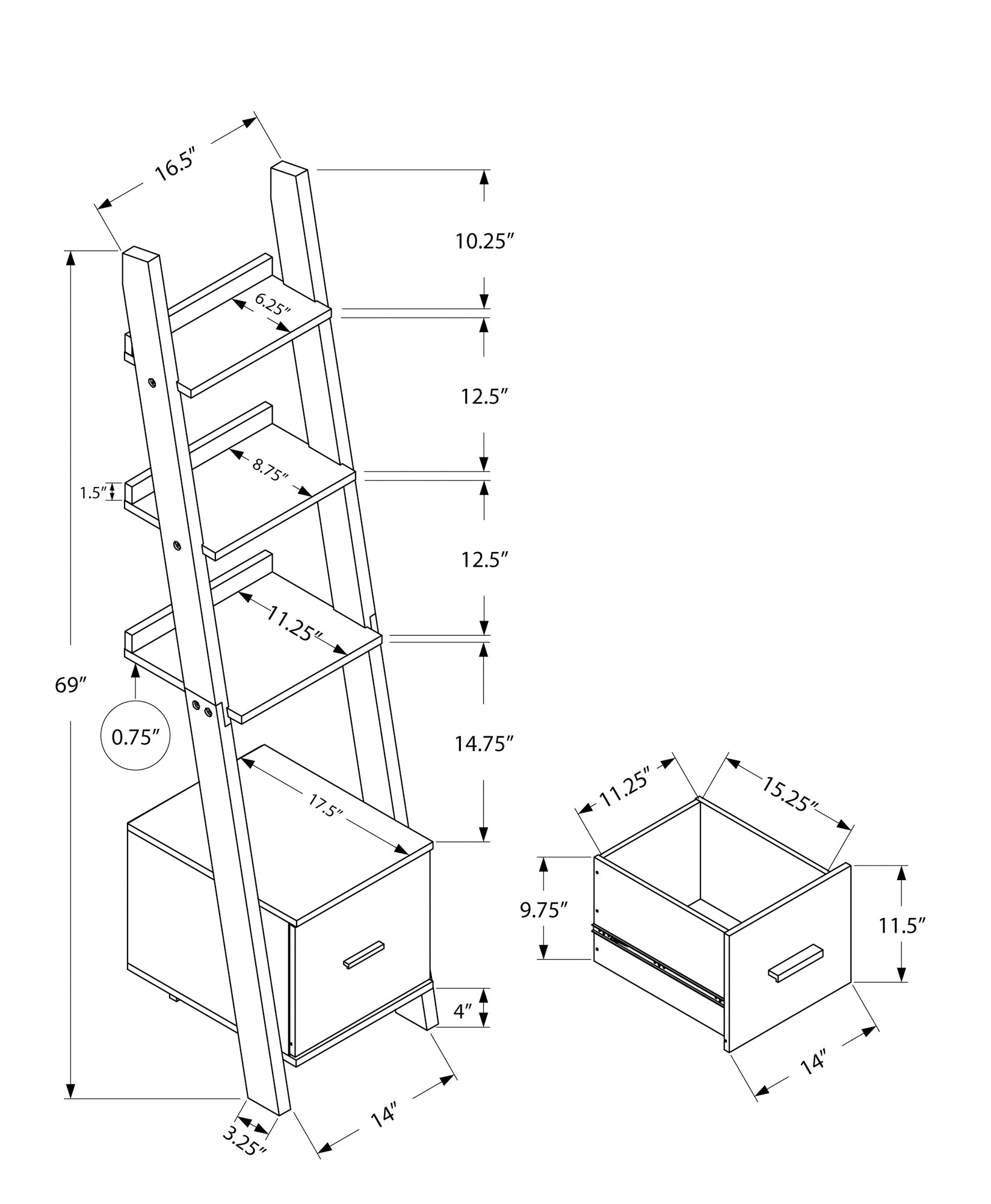 16.5"
10.25"
6.25"
12.5"
8.75"
1.5"
12.5"
11.25"
69"
0.75"
14.75"
17.5"
4"
3.25"
14"
11.25"
15.25"
9.75"
11.5"
14"