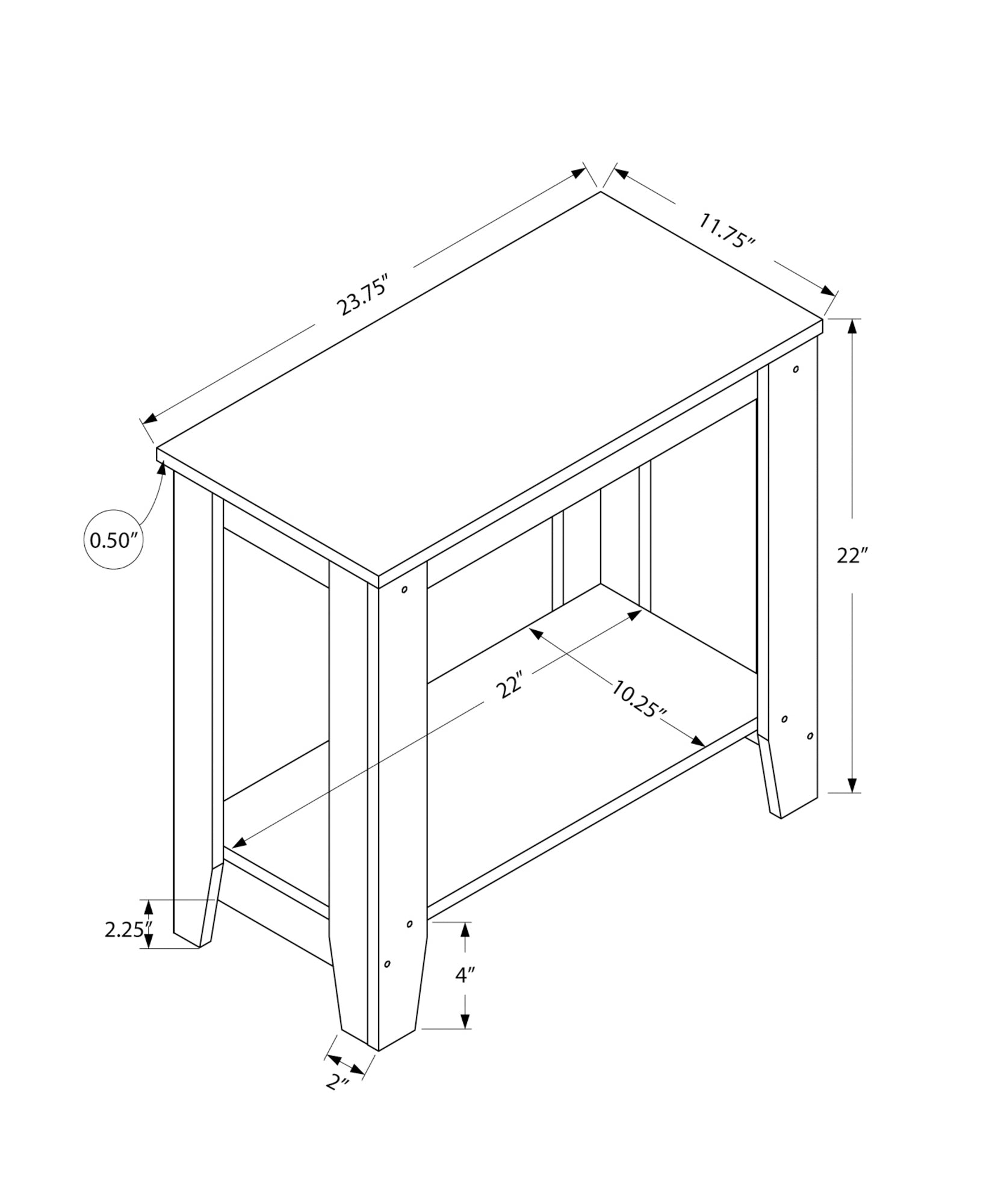 23.75"

11.75"

0.50"

22"

22"

10.25"

2.25"

4"

2"