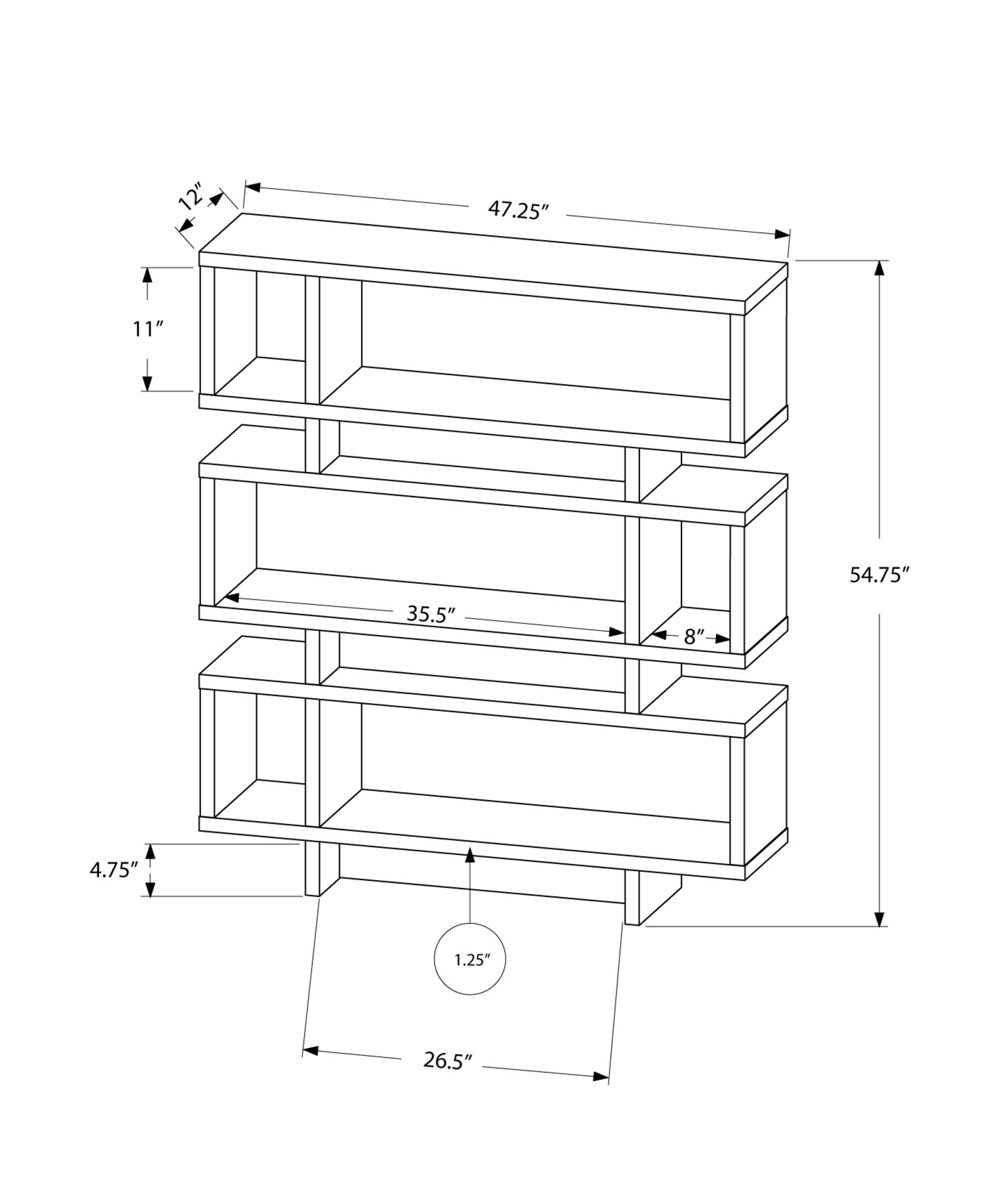 12″

47.25″

11″

54.75″

35.5″

8″

4.75″

1.25″

26.5″