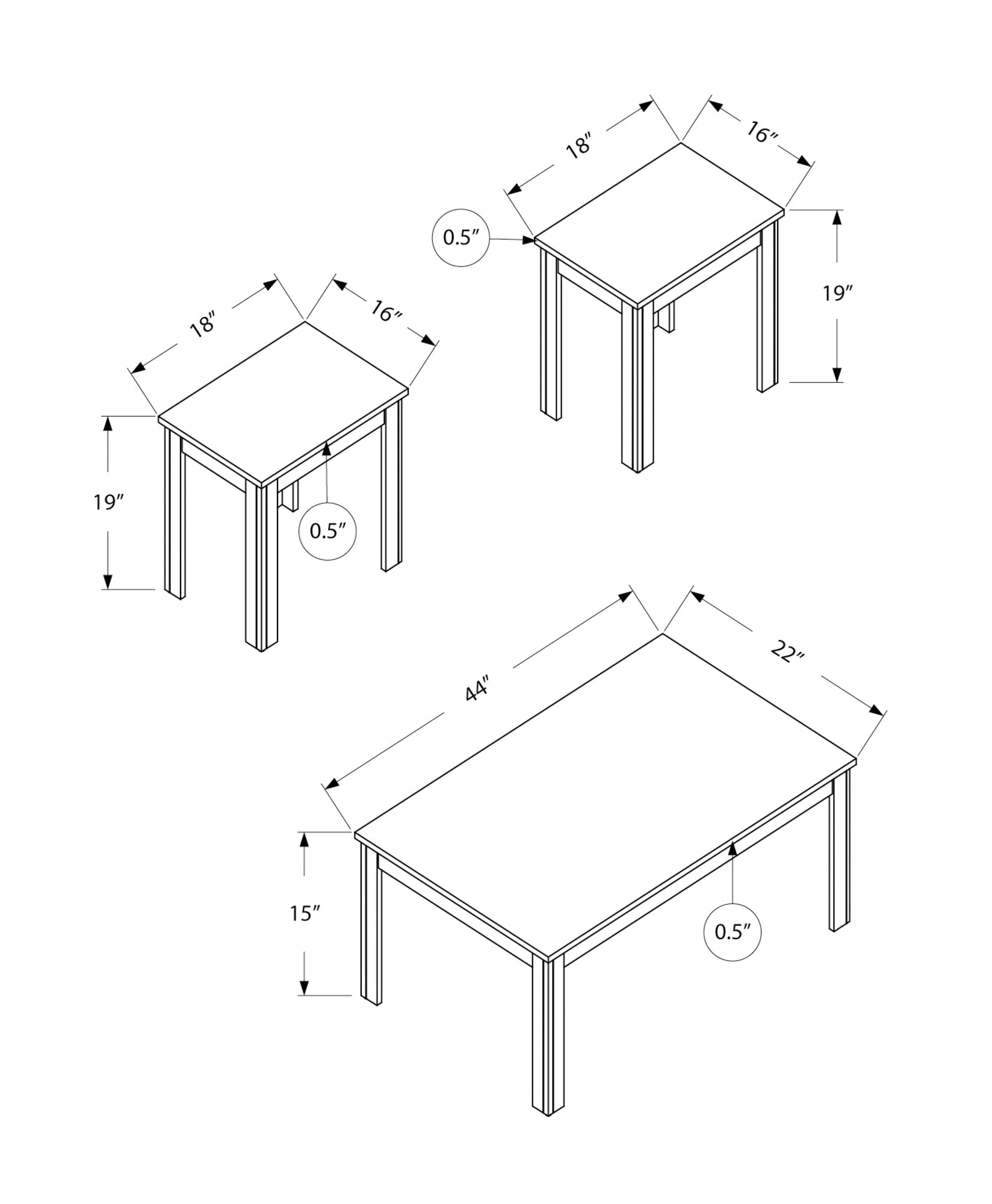 18″
16″
0.5″
19″

18″
16″
19″
0.5″

44″
22″
15″
0.5″