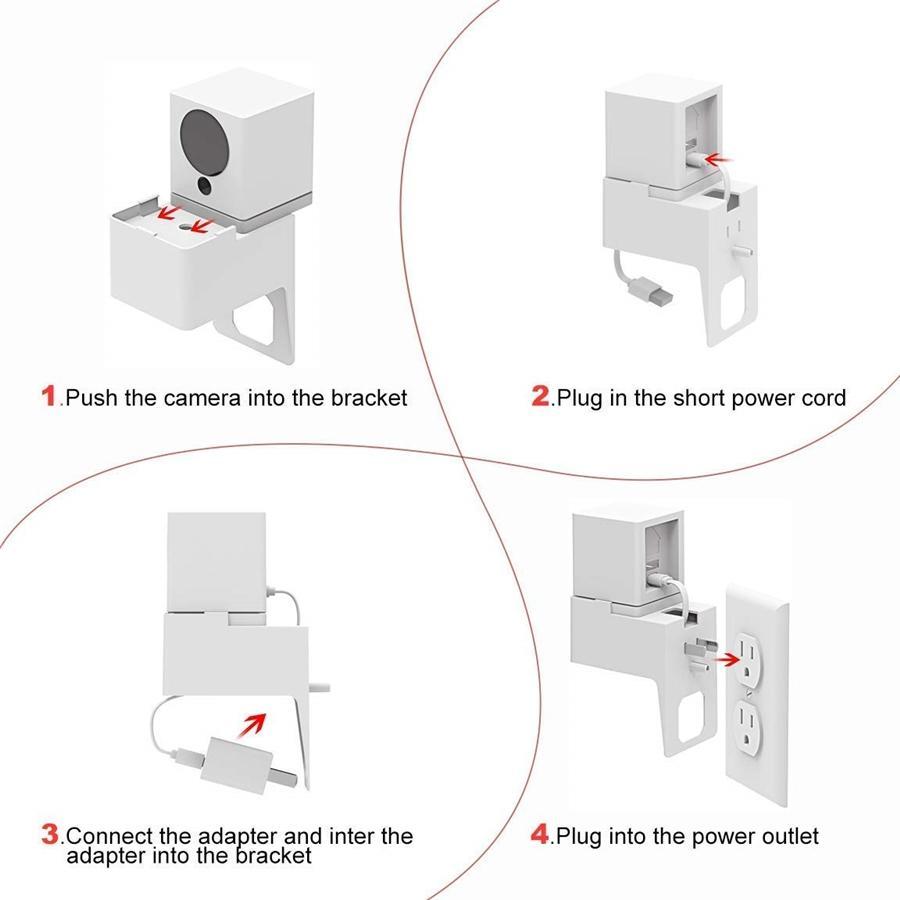 1.Push the camera into the bracket

2.Plug in the short power cord

3.Connect the adapter and inter the adapter into the bracket

4.Plug into the power outlet