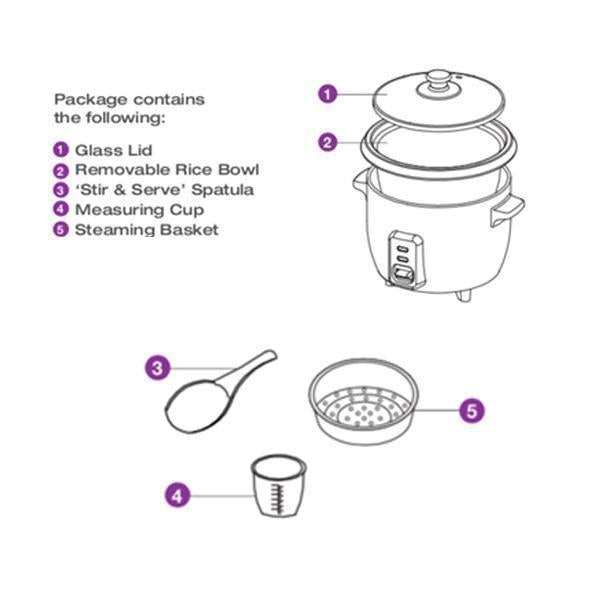 Package contains the following:

1 Glass Lid
2 Removable Rice Bowl
3 'Stir & Serve' Spatula
4 Measuring Cup
5 Steaming Basket

1

2

3

5

4