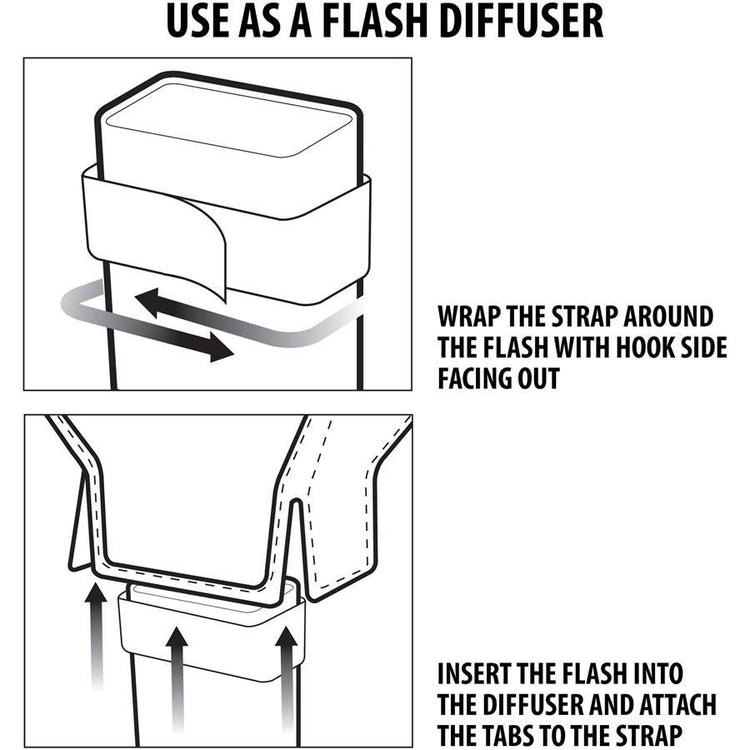 USE AS A FLASH DIFFUSER

WRAP THE STRAP AROUND THE FLASH WITH HOOK SIDE FACING OUT

INSERT THE FLASH INTO THE DIFFUSER AND ATTACH THE TABS TO THE STRAP