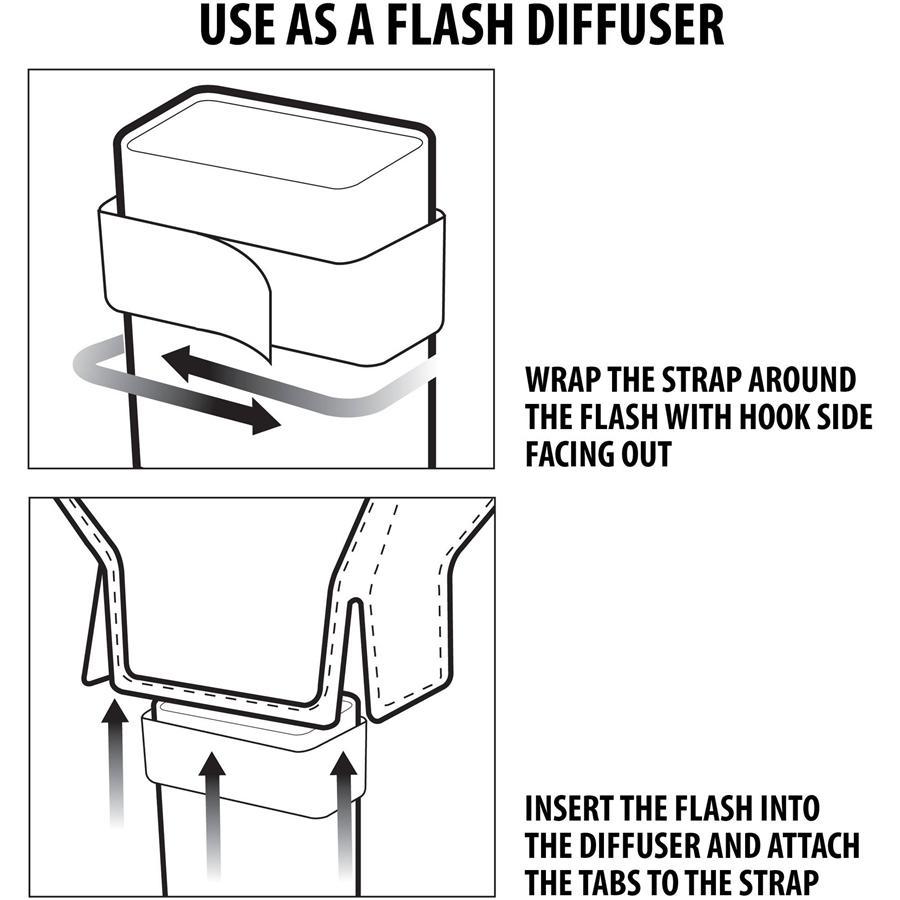 USE AS A FLASH DIFFUSER

WRAP THE STRAP AROUND THE FLASH WITH HOOK SIDE FACING OUT

INSERT THE FLASH INTO THE DIFFUSER AND ATTACH THE TABS TO THE STRAP