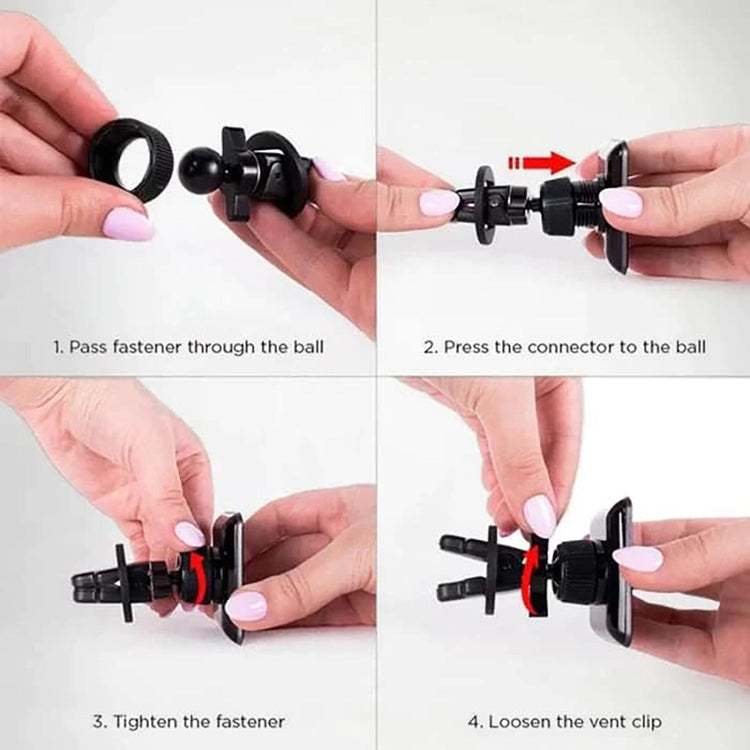 1. Pass fastener through the ball

2. Press the connector to the ball

3. Tighten the fastener

4. Loosen the vent clip