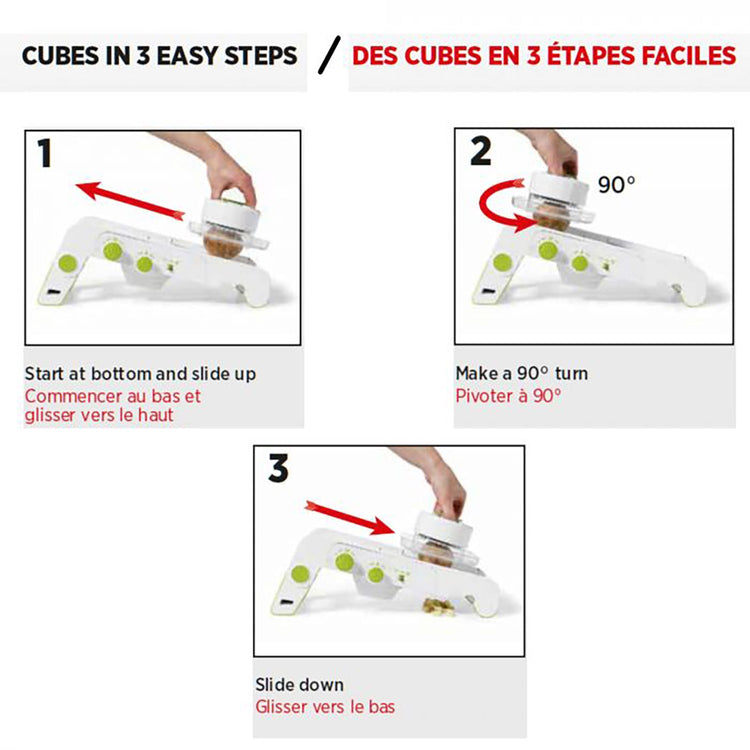 CUBES IN 3 EASY STEPS / DES CUBES EN 3 ÉTAPES FACILES

1

Start at bottom and slide up
Commencer au bas et glisser vers le haut

2

90°

Make a 90° turn
Pivoter à 90°

3

Slide down
Glisser vers le bas