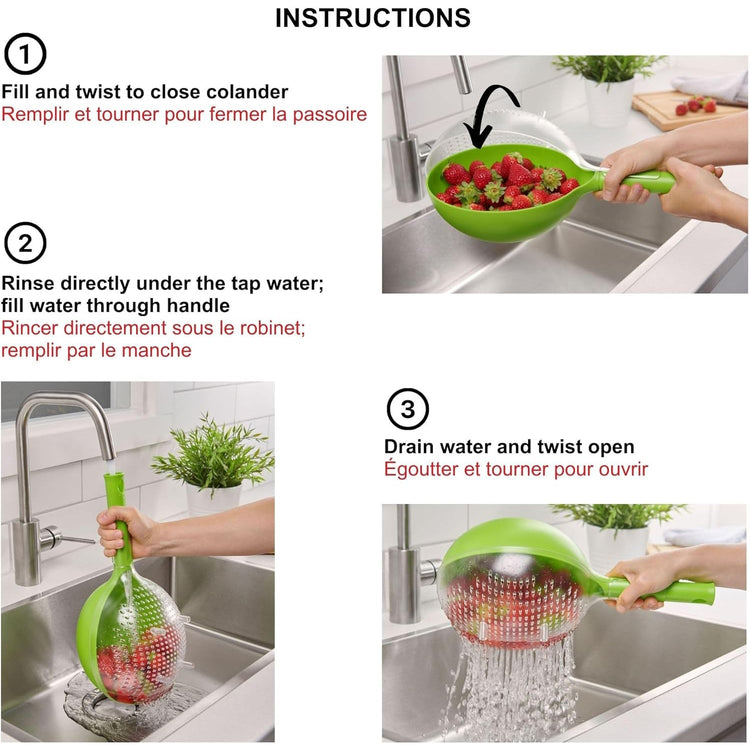 INSTRUCTIONS

1

Fill and twist to close colander
Remplir et tourner pour fermer la passoire

2

Rinse directly under the tap water; fill water through handle
Rincer directement sous le robinet; remplir par le manche

3

Drain water and twist open
Égoutter et tourner pour ouvrir