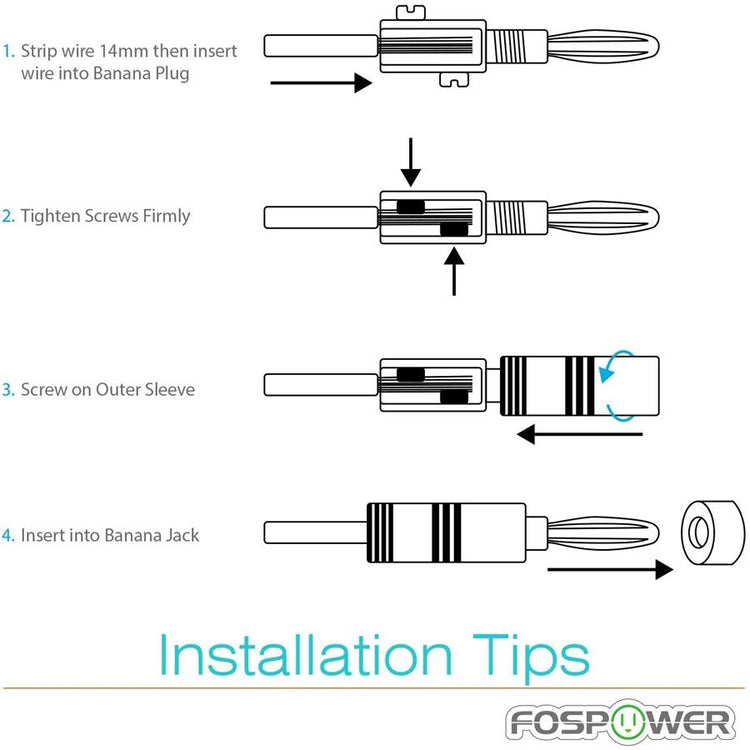 1. Strip wire 14mm then insert wire into Banana Plug

2. Tighten Screws Firmly

3. Screw on Outer Sleeve

4. Insert into Banana Jack

Installation Tips

FOSPOWER