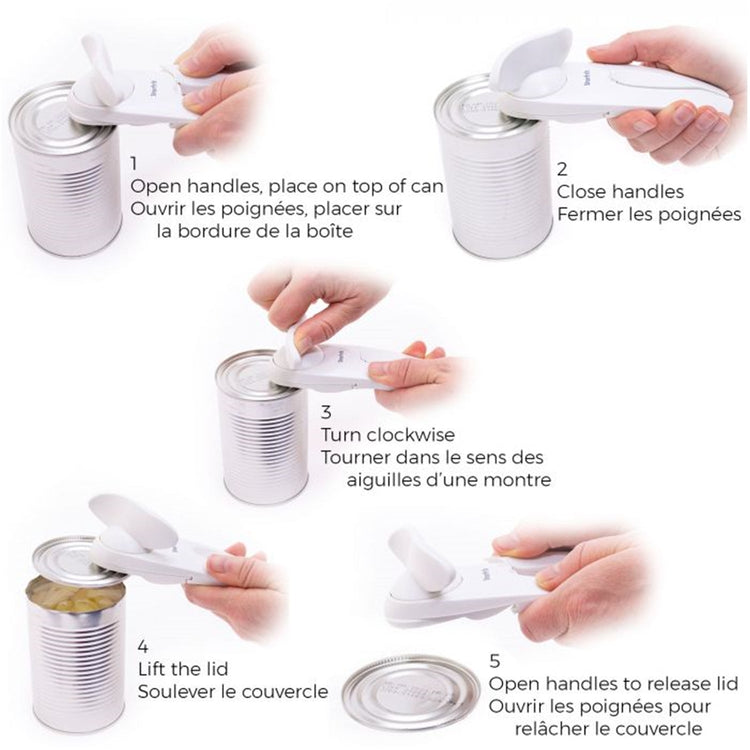 1
Open handles, place on top of can
Ouvrir les poignées, placer sur la bordure de la boîte

2
Close handles
Fermer les poignées

3
Turn clockwise
Tourner dans le sens des aiguilles d'une montre

4
Lift the lid
Soulever le couvercle

5
Open handles to release lid
Ouvrir les poignées pour relâcher le couvercle