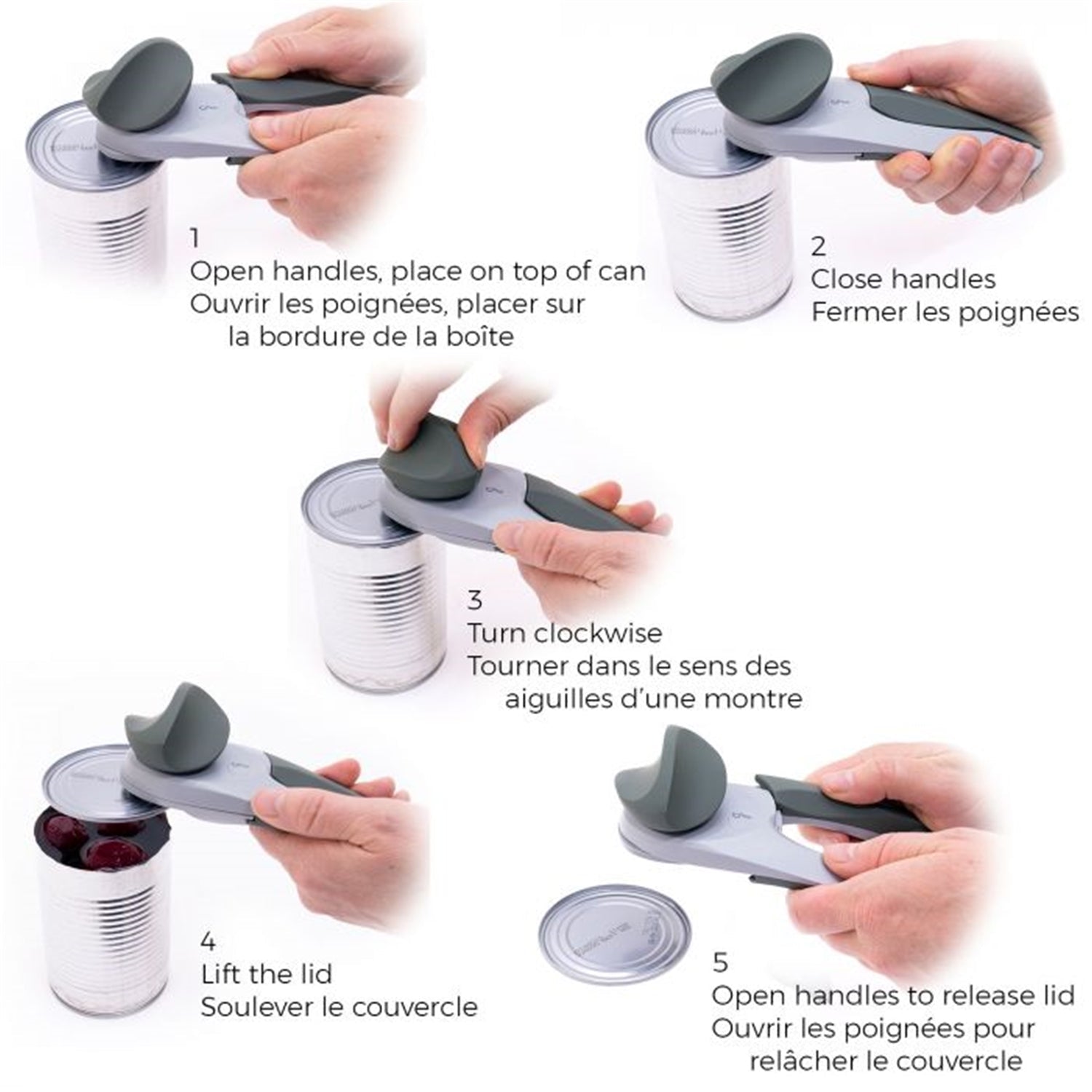 1
Open handles, place on top of can
Ouvrir les poignées, placer sur la bordure de la boîte

2
Close handles
Fermer les poignées

3
Turn clockwise
Tourner dans le sens des aiguilles d'une montre

4
Lift the lid
Soulever le couvercle

5
Open handles to release lid
Ouvrir les poignées pour relâcher le couvercle