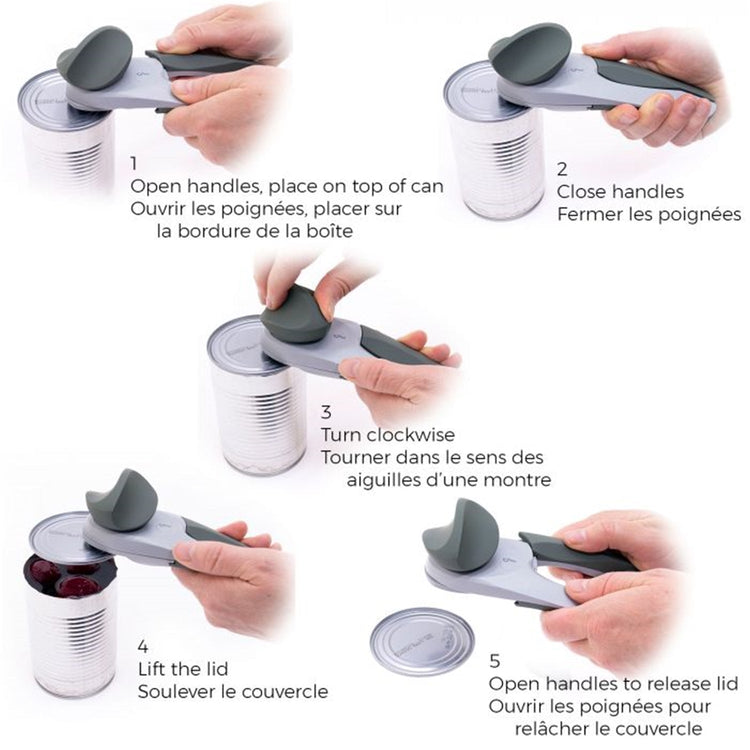 1
Open handles, place on top of can
Ouvrir les poignées, placer sur la bordure de la boîte

2
Close handles
Fermer les poignées

3
Turn clockwise
Tourner dans le sens des aiguilles d'une montre

4
Lift the lid
Soulever le couvercle

5
Open handles to release lid
Ouvrir les poignées pour relâcher le couvercle